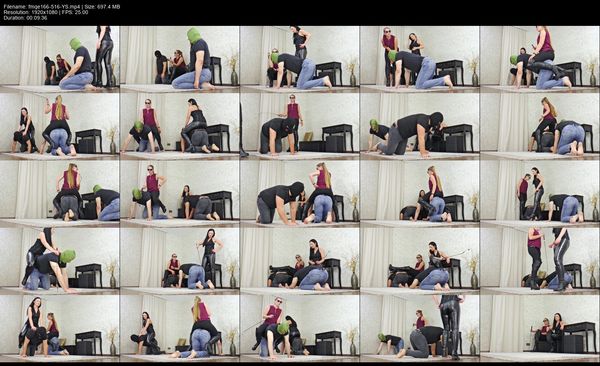 Filename: fmge166-516-YS.mp4 | Size: 697.4 MB
Resolution: 1920x1080 | FPS: 25.00
Duration: 00:09:36